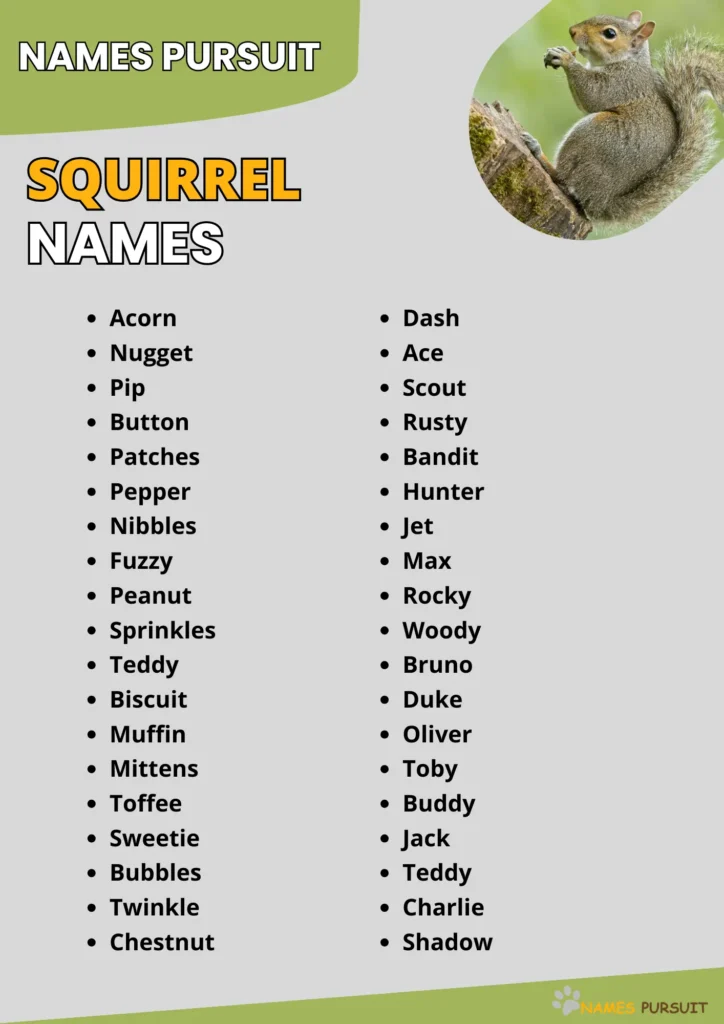 NAMES PURSUIT

SQUIRREL NAMES

- Acorn
- Nugget
- Pip
- Button
- Patches
- Pepper
- Nibbles
- Fuzzy
- Peanut
- Sprinkles
- Teddy
- Biscuit
- Muffin
- Mittens
- Toffee
- Sweetie
- Bubbles
- Twinkle
- Chestnut

- Dash
- Ace
- Scout
- Rusty
- Bandit
- Hunter
- Jet
- Max
- Rocky
- Woody
- Bruno
- Duke
- Oliver
- Toby
- Buddy
- Jack
- Teddy
- Charlie
- Shadow

NAMES PURSUIT