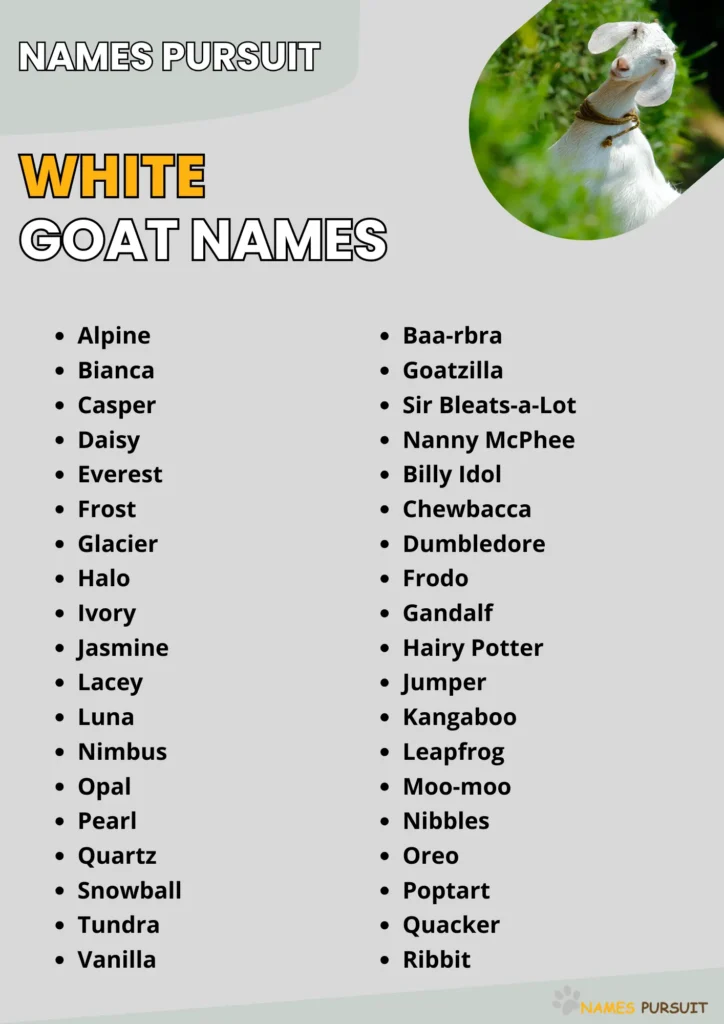 NAMES PURSUIT

WHITE
GOAT NAMES

- Alpine
- Bianca
- Casper
- Daisy
- Everest
- Frost
- Glacier
- Halo
- Ivory
- Jasmine
- Lacey
- Luna
- Nimbus
- Opal
- Pearl
- Quartz
- Snowball
- Tundra
- Vanilla

- Baa-rbra
- Goatzilla
- Sir Bleats-a-Lot
- Nanny McPhee
- Billy Idol
- Chewbacca
- Dumbledore
- Frodo
- Gandalf
- Hairy Potter
- Jumper
- Kangaboo
- Leapfrog
- Moo-moo
- Nibbles
- Oreo
- Poptart
- Quacker
- Ribbit

NAMES PURSUIT